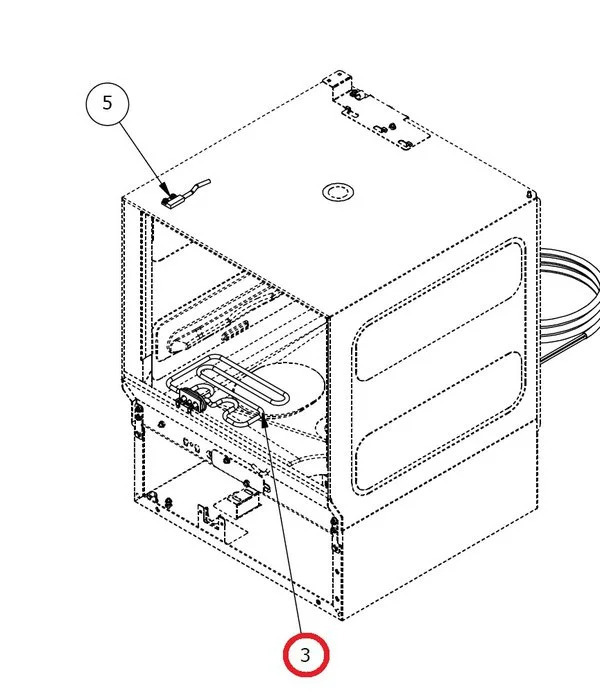 5

3