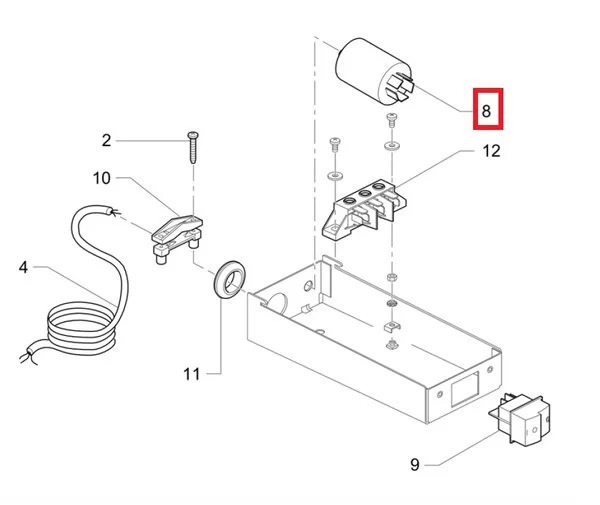 8

2

12

10

4

11

9